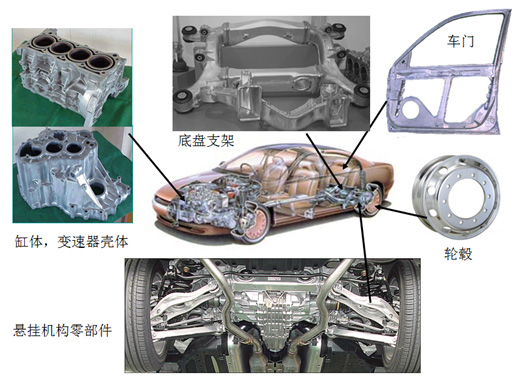 车门

底盘支架

缸体，变速器壳体

轮毂

悬挂机构零部件